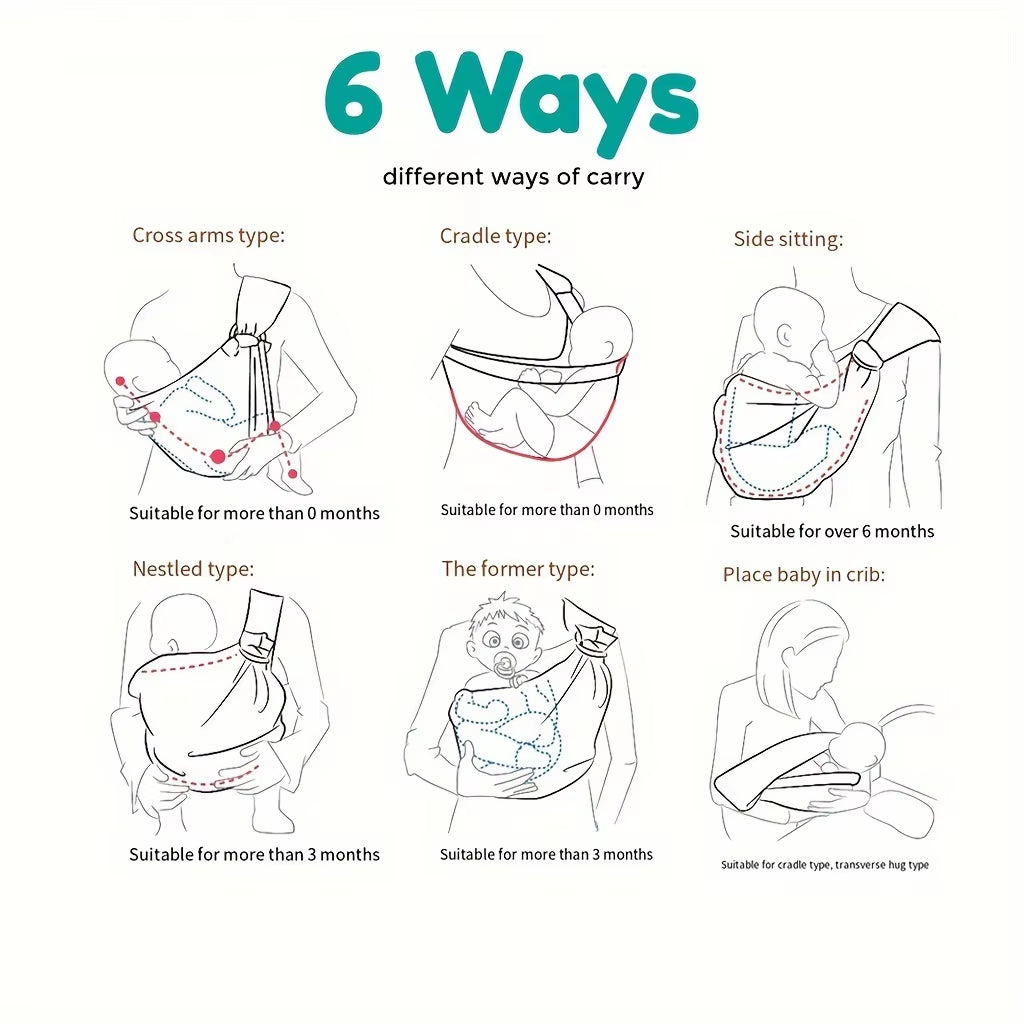 6 Ways

different ways of carry

Cross arms type:

Suitable for more than 0 months

Cradle type:

Suitable for more than 0 months

Side sitting:

Suitable for over 6 months

Nestled type:

Suitable for more than 3 months

The former type:

Suitable for more than 3 months

Place baby in crib:

Suitable for cradle type, transverse hug type